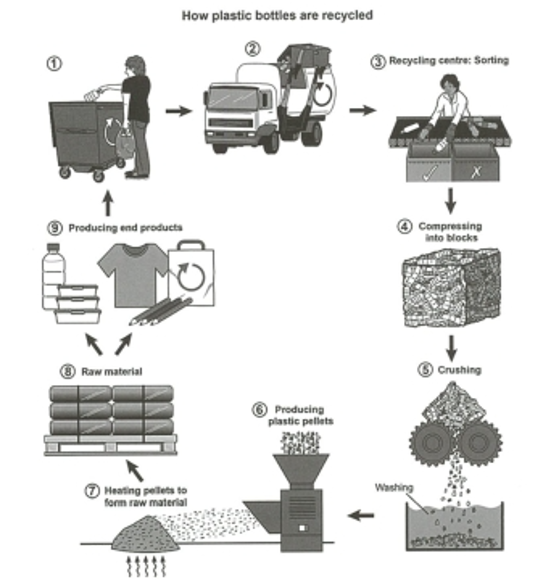 How plastic bottles are recycled

①

②

③ Recycling centre: Sorting

④ Compressing into blocks

⑤ Crushing

Washing

⑥ Producing plastic pellets

⑦ Heating pellets to form raw material

⑧ Raw material

⑨ Producing end products